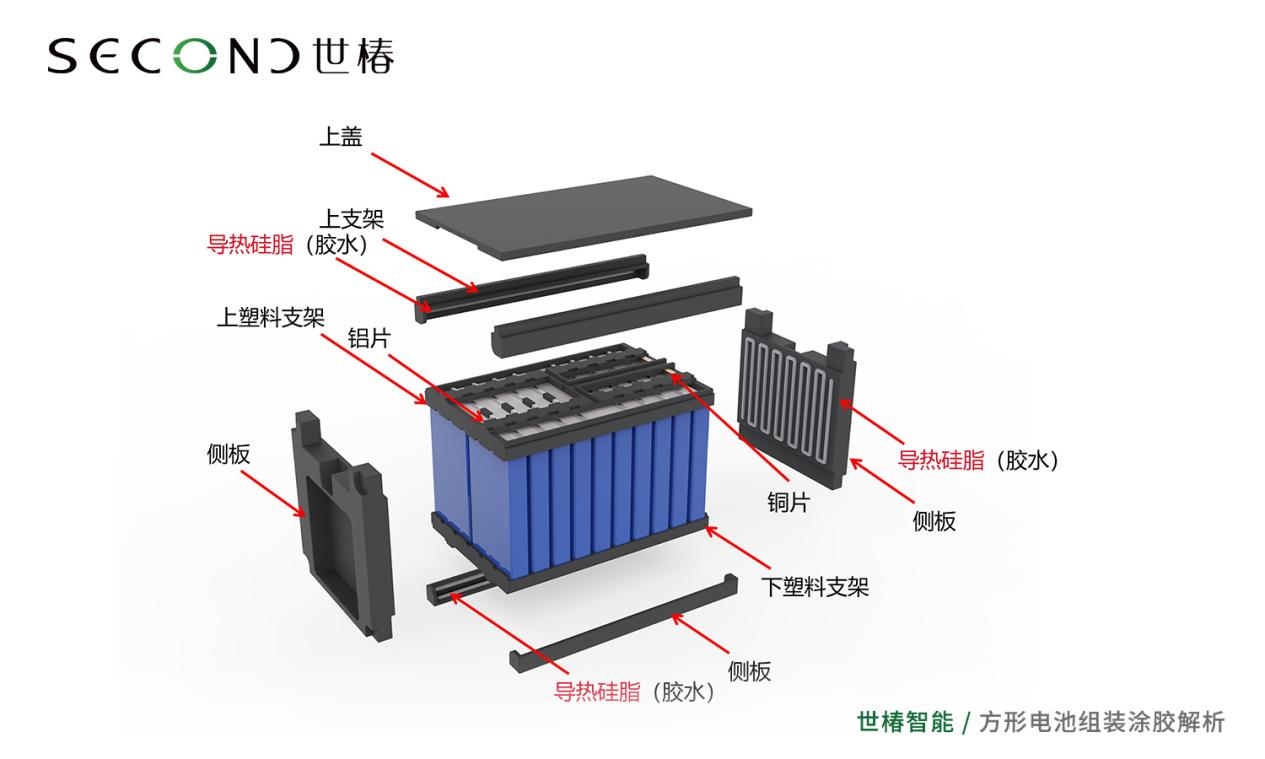 SECOND 世椿

上盖

上支架

导热硅脂（胶水）

上塑料支架

铝片

侧板

导热硅脂（胶水）

铜片

侧板

下塑料支架

侧板

导热硅脂（胶水）

世椿智能 / 方形电池组装涂胶解析